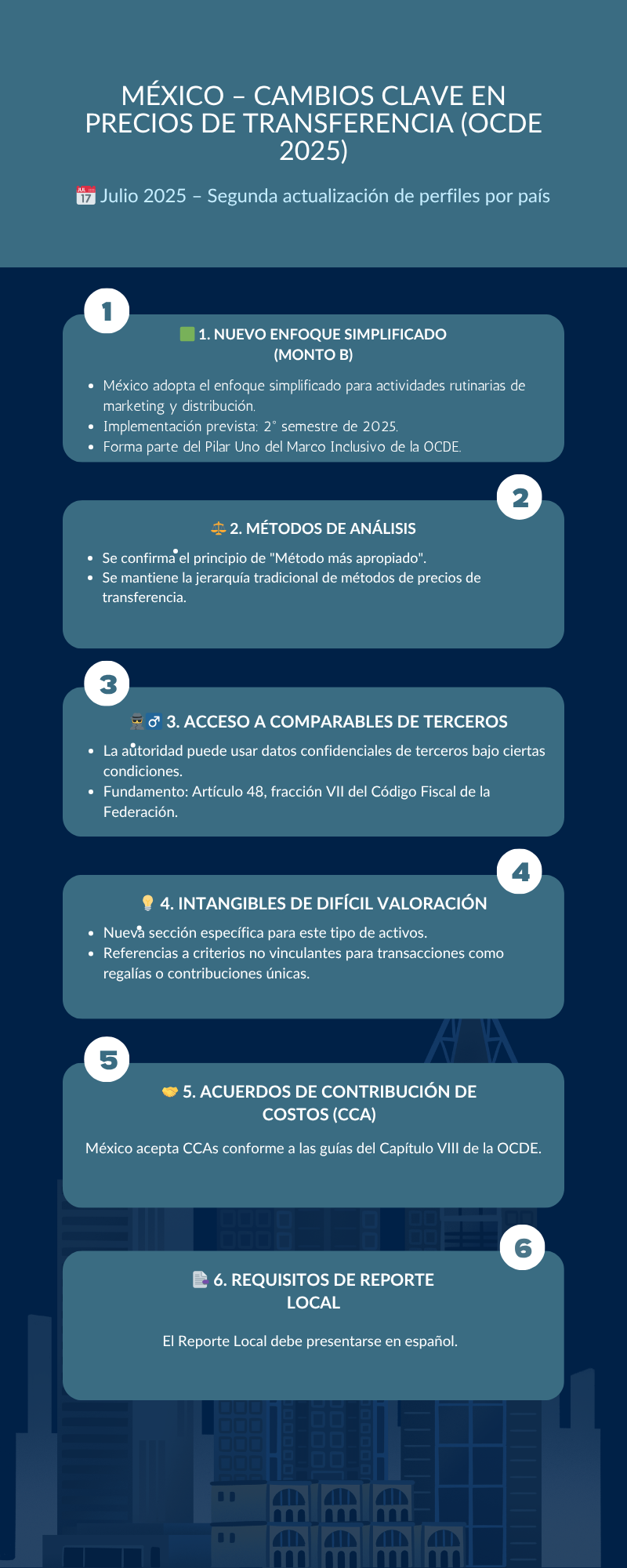 MÉXICO – CAMBIOS CLAVE EN PRECIOS DE TRANSFERENCIA (OCDE 2025)

📅 Julio 2025 – Segunda actualización de perfiles por país

1

🟩 1. NUEVO ENFOQUE SIMPLIFICADO (MONTO B)

- México adopta el enfoque simplificado para actividades rutinarias de marketing y distribución.
- Implementación prevista: 2° semestre de 2025.
- Forma parte del Pilar Uno del Marco Inclusivo de la OCDE.

2

⚖️ 2. MÉTODOS DE ANÁLISIS

- Se confirma el principio de "Método más apropiado".
- Se mantiene la jerarquía tradicional de métodos de precios de transferencia.

3

🕵️‍♂️ 3. ACCESO A COMPARABLES DE TERCEROS

- La autoridad puede usar datos confidenciales de terceros bajo ciertas condiciones.
- Fundamento: Artículo 48, fracción VII del Código Fiscal de la Federación.

4

💡 4. INTANGIBLES DE DIFÍCIL VALORACIÓN

- Nueva sección específica para este tipo de activos.
- Referencias a criterios no vinculantes para transacciones como regalías o contribuciones únicas.

5

🤝 5. ACUERDOS DE CONTRIBUCIÓN DE COSTOS (CCA)

México acepta CCAs conforme a las guías del Capítulo VIII de la OCDE.

6

📄 6. REQUISITOS DE REPORTE LOCAL

El Reporte Local debe presentarse en español.